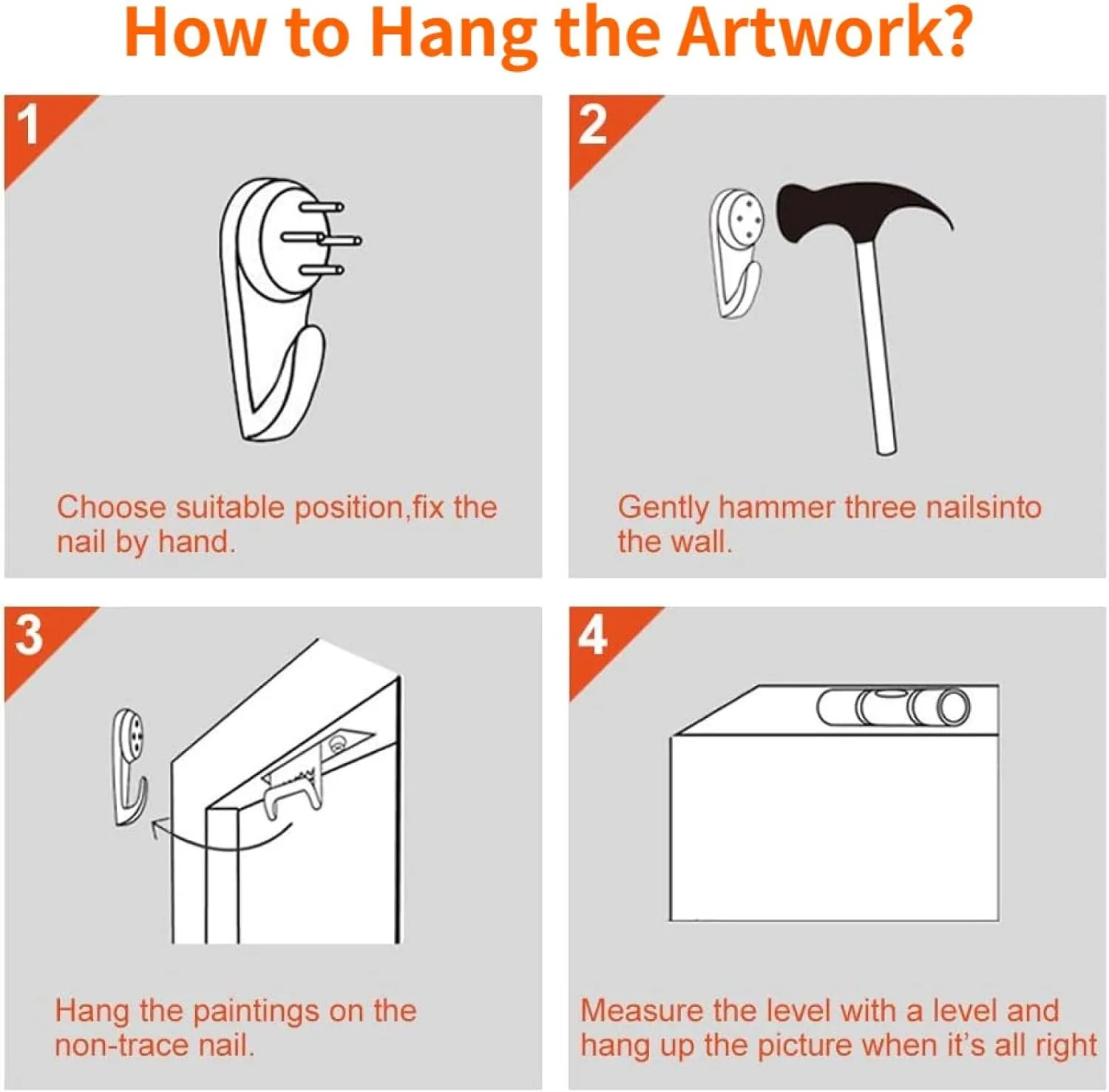 How to Hang the Artwork?

1

Choose suitable position,fix the nail by hand.

2

Gently hammer three nailsinto the wall.

3

Hang the paintings on the non-trace nail.

4

Measure the level with a level and hang up the picture when it's all right